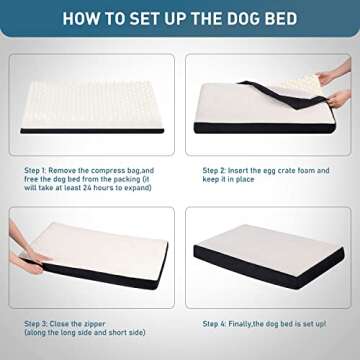 HOW TO SET UP THE DOG BED

Step 1: Remove the compress bag,and free the dog bed from the packing (it will take at least 24 hours to expand)

Step 2: Insert the egg crate foam and keep it in place

Step 3: Close the zipper (along the long side and short side)

Step 4: Finally,the dog bed is set up!