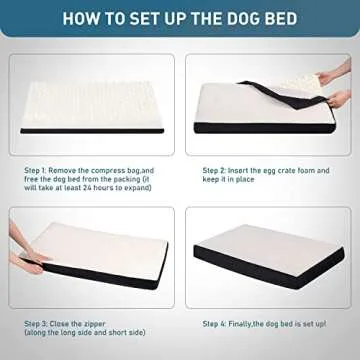 HOW TO SET UP THE DOG BED

Step 1: Remove the compress bag,and free the dog bed from the packing (it will take at least 24 hours to expand)

Step 2: Insert the egg crate foam and keep it in place

Step 3: Close the zipper (along the long side and short side)

Step 4: Finally,the dog bed is set up!