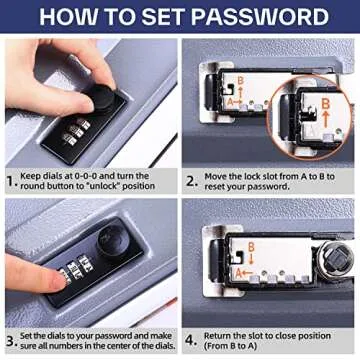 HOW TO SET PASSWORD

B
A
B
A

1. Keep dials at 0-0-0 and turn the round button to "unlock" position

2. Move the lock slot from A to B to reset your password.

B
A

3. Set the dials to your password and make sure all numbers in the center of the dials.

4. Return the slot to close position (From B to A)