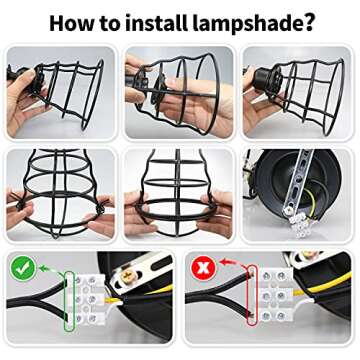 How to install lampshade?