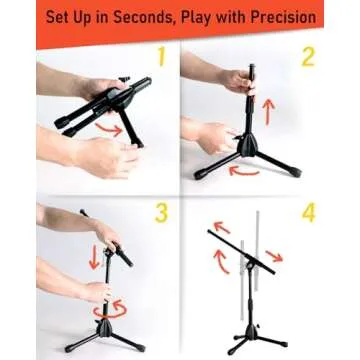 Set Up in Seconds, Play with Precision

1

2

3

4