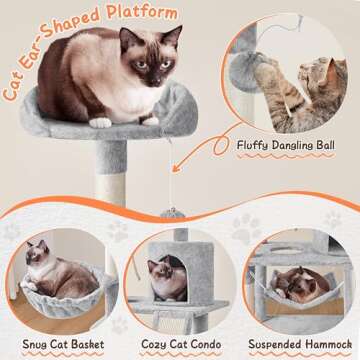 Cat Ear-Shaped Platform

Fluffy Dangling Ball

Snug Cat Basket

Cozy Cat Condo

Suspended Hammock