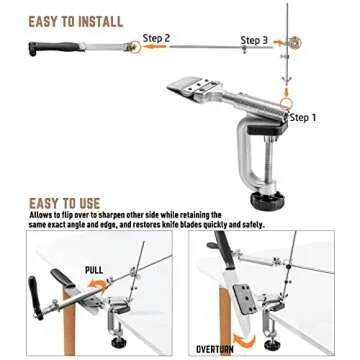 EASY TO INSTALL

Step 2

Step 3

Step 1

EASY TO USE

Allows to flip over to sharpen other side while retaining the same exact angle and edge, and restores knife blades quickly and safely.

PULL

OVERTURN