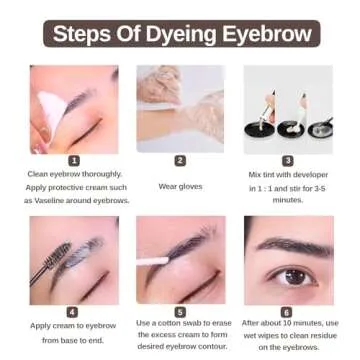 Steps Of Dyeing Eyebrow

1
Clean eyebrow thoroughly. Apply protective cream such as Vaseline around eyebrows.

2
Wear gloves

3
Mix tint with developer in 1 : 1 and stir for 3-5 minutes.

4
Apply cream to eyebrow from base to end.

5
Use a cotton swab to erase the excess cream to form desired eyebrow contour.

6
After about 10 minutes, use wet wipes to clean residue on the eyebrows.