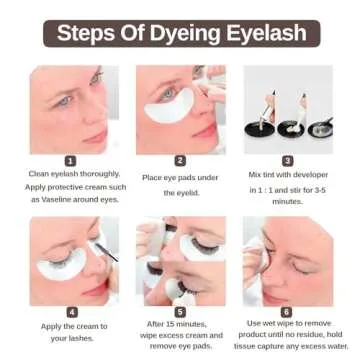 Steps Of Dyeing Eyelash

1
Clean eyelash thoroughly. Apply protective cream such as Vaseline around eyes.

2
Place eye pads under the eyelid.

3
Mix tint with developer in 1 : 1 and stir for 3-5 minutes.

4
Apply the cream to your lashes.

5
After 15 minutes, wipe excess cream and remove eye pads.

6
Use wet wipe to remove product until no residue, hold tissue capture any excess water.