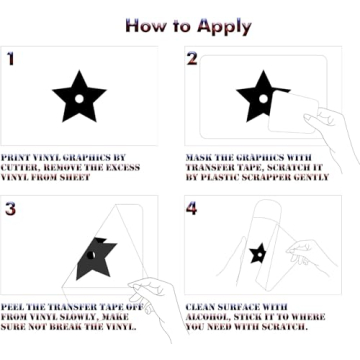 How to Apply

1

PRINT VINYL GRAPHICS BY CUTTER, REMOVE THE EXCESS VINYL FROM SHEET

2

MASK THE GRAPHICS WITH TRANSFER TAPE, SCRATCH IT BY PLASTIC SCRAPPER GENTLY

3

PEEL THE TRANSFER TAPE OFF FROM VINYL SLOWLY, MAKE SURE NOT BREAK THE VINYL.

4

CLEAN SURFACE WITH ALCOHOL, STICK IT TO WHERE YOU NEED WITH SCRATCH.