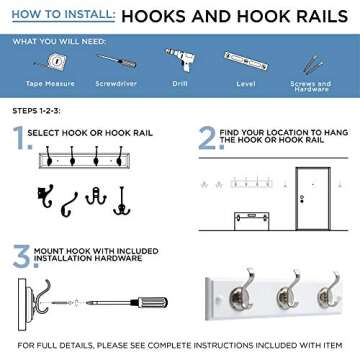 HOW TO INSTALL: HOOKS AND HOOK RAILS

WHAT YOU WILL NEED:

Tape Measure

Screwdriver

Drill

Level

Screws and Hardware

STEPS 1-2-3:

1. SELECT HOOK OR HOOK RAIL

2. FIND YOUR LOCATION TO HANG THE HOOK OR HOOK RAIL

3. MOUNT HOOK WITH INCLUDED INSTALLATION HARDWARE

FOR FULL DETAILS, PLEASE SEE COMPLETE INSTRUCTIONS INCLUDED WITH ITEM