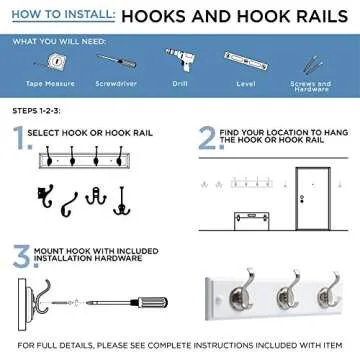 HOW TO INSTALL: HOOKS AND HOOK RAILS

WHAT YOU WILL NEED:

Tape Measure

Screwdriver

Drill

Level

Screws and Hardware

STEPS 1-2-3:

1. SELECT HOOK OR HOOK RAIL

2. FIND YOUR LOCATION TO HANG THE HOOK OR HOOK RAIL

3. MOUNT HOOK WITH INCLUDED INSTALLATION HARDWARE

FOR FULL DETAILS, PLEASE SEE COMPLETE INSTRUCTIONS INCLUDED WITH ITEM