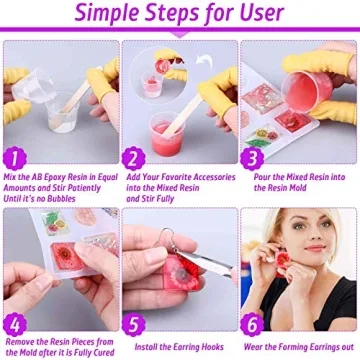 Simple Steps for User

1
Mix the AB Epoxy Resin in Equal Amounts and Stir Patiently Until it's no Bubbles

2
Add Your Favorite Accessories into the Mixed Resin and Stir Fully

3
Pour the Mixed Resin into the Resin Mold

4
Remove the Resin Pieces from the Mold after it is Fully Cured

5
Install the Earring Hooks

6
Wear the Forming Earrings out