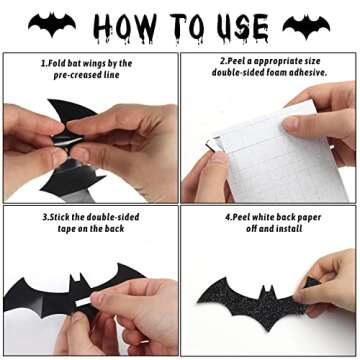 HOW TO USE

1.Fold bat wings by the pre-creased line

2.Peel a appropriate size double-sided foam adhesive.

3.Stick the double-sided tape on the back

4.Peel white back paper off and install