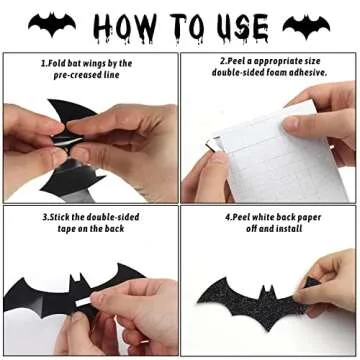 HOW TO USE

1.Fold bat wings by the pre-creased line

2.Peel a appropriate size double-sided foam adhesive.

3.Stick the double-sided tape on the back

4.Peel white back paper off and install