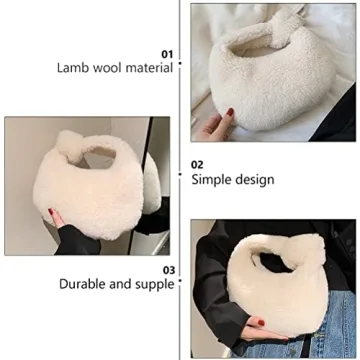 01
Lamb wool material

02
Simple design

03
Durable and supple