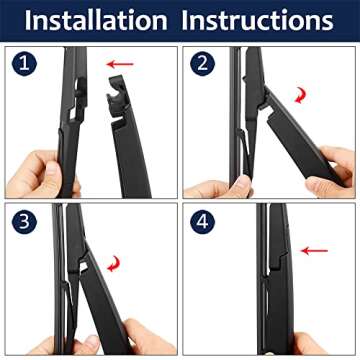 Installation Instructions

1

2

3

4