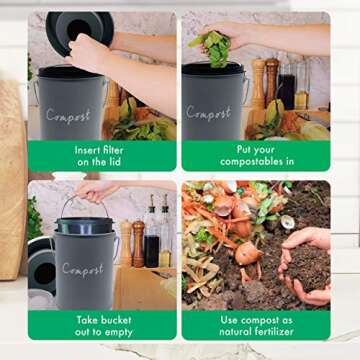 Compost

Insert filter on the lid

Compost

Put your compostables in

Compost

Take bucket out to empty

Use compost as natural fertilizer