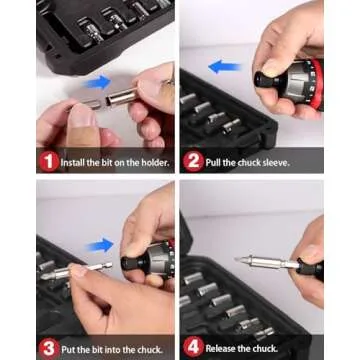 1 Install the bit on the holder.

2 Pull the chuck sleeve.

3 Put the bit into the chuck.

4 Release the chuck.