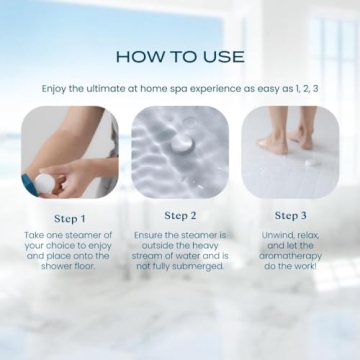 HOW TO USE

Enjoy the ultimate at home spa experience as easy as 1, 2, 3

Step 1

Take one steamer of your choice to enjoy and place onto the shower floor.

Step 2

Ensure the steamer is outside the heavy stream of water and is not fully submerged.

Step 3

Unwind, relax, and let the aromatherapy do the work!