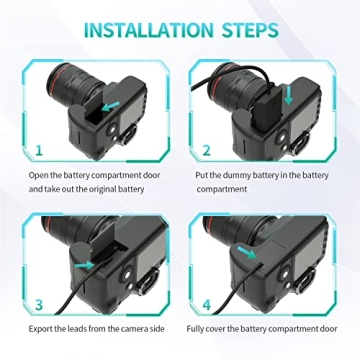 INSTALLATION STEPS

1

Open the battery compartment door and take out the original battery

2

Put the dummy battery in the battery compartment

3

Export the leads from the camera side

4

Fully cover the battery compartment door