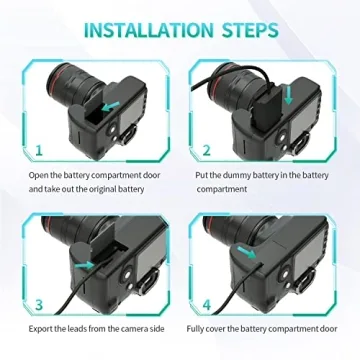 INSTALLATION STEPS

1

Open the battery compartment door and take out the original battery

2

Put the dummy battery in the battery compartment

3

Export the leads from the camera side

4

Fully cover the battery compartment door