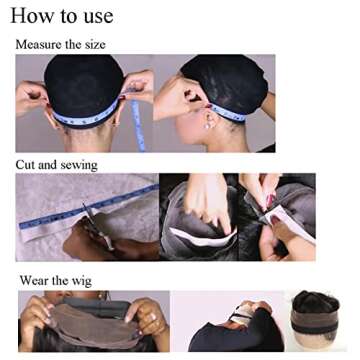 How to use

Measure the size

Cut and sewing

Wear the wig