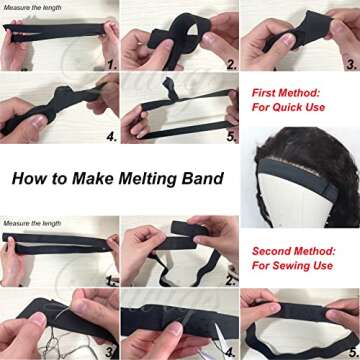 Measure the length

1.

2.

3.

4.

5.

First Method:
For Quick Use

How to Make Melting Band

Measure the length

1.

2.

Second Method:
For Sewing Use

3.

4.

5.