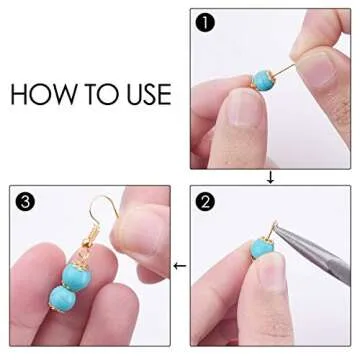 HOW TO USE

1

2

3