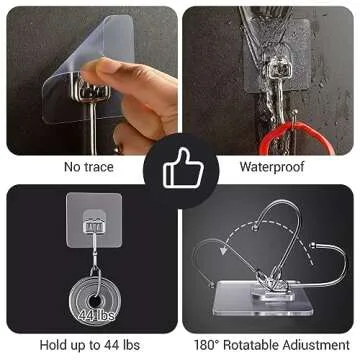 No trace

Waterproof

44 lbs

Hold up to 44 lbs

180° Rotatable Adiustment