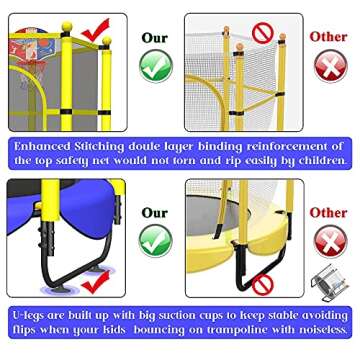 Our

Other

Enhanced Stitching doule layer binding reinforcement of the top safety net would not torn and rip easily by children.

Our

Other

U-legs are built up with big suction cups to keep stable avoiding flips when your kids bouncing on trampoline with noiseless.