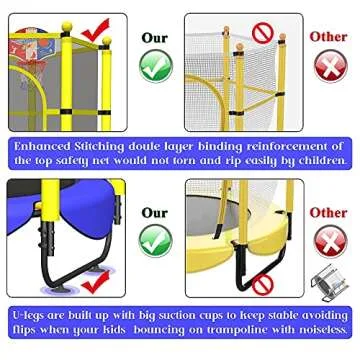 Our

Other

Enhanced Stitching doule layer binding reinforcement of the top safety net would not torn and rip easily by children.

Our

Other

U-legs are built up with big suction cups to keep stable avoiding flips when your kids bouncing on trampoline with noiseless.