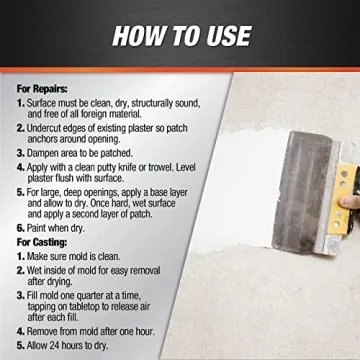 HOW TO USE

For Repairs:

1. Surface must be clean, dry, structurally sound, and free of all foreign material.

2. Undercut edges of existing plaster so patch anchors around opening.

3. Dampen area to be patched.

4. Apply with a clean putty knife or trowel. Level plaster flush with surface.

5. For large, deep openings, apply a base layer and allow to dry. Once hard, wet surface and apply a second layer of patch.

6. Paint when dry.

For Casting:

1. Make sure mold is clean.

2. Wet inside of mold for easy removal after drying.

3. Fill mold one quarter at a time, tapping on tabletop to release air after each fill.

4. Remove from mold after one hour.

5. Allow 24 hours to dry.