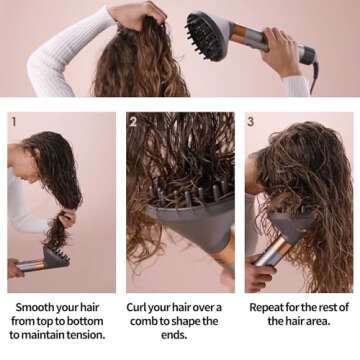 1

Smooth your hair from top to bottom to maintain tension.

2

Curl your hair over a comb to shape the ends.

3

Repeat for the rest of the hair area.