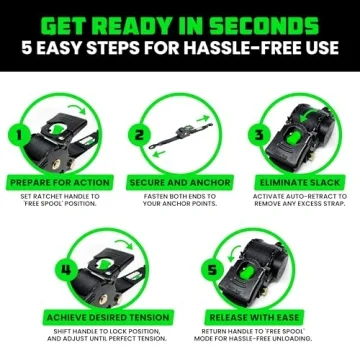 GET READY IN SECONDS
5 EASY STEPS FOR HASSLE-FREE USE

1
PREPARE FOR ACTION
SET RATCHET HANDLE TO 'FREE SPOOL' POSITION.

2
SECURE AND ANCHOR
FASTEN BOTH ENDS TO YOUR ANCHOR POINTS.

3
ELIMINATE SLACK
ACTIVATE AUTO-RETRACT TO REMOVE ANY EXCESS STRAP.

4
ACHIEVE DESIRED TENSION
SHIFT HANDLE TO LOCK POSITION, AND ADJUST UNTIL PERFECT TENSION.

5
RELEASE WITH EASE
RETURN HANDLE TO 'FREE SPOOL' MODE FOR HASSLE-FREE UNLOADING.