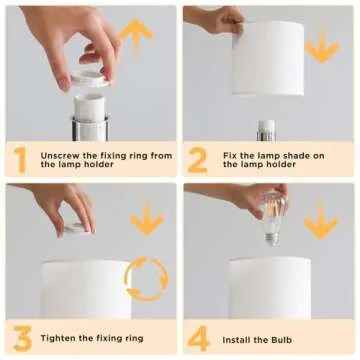 1 Unscrew the fixing ring from the lamp holder

2 Fix the lamp shade on the lamp holder

3 Tighten the fixing ring

4 Install the Bulb