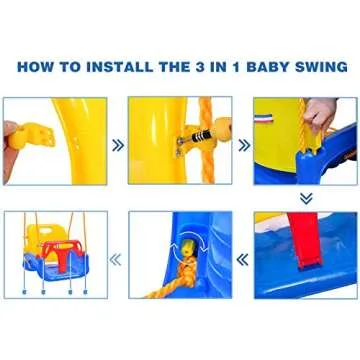 HOW TO INSTALL THE 3 IN 1 BABY SWING