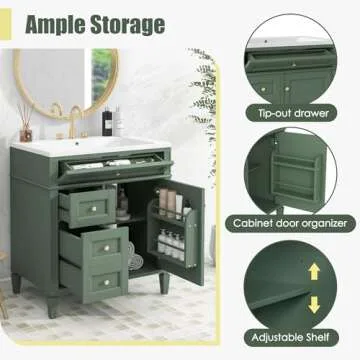 Ample Storage

Tip-out drawer

Cabinet door organizer

Adjustable Shelf