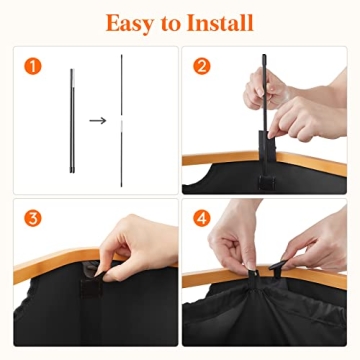 Easy to Install

1

2

3

4