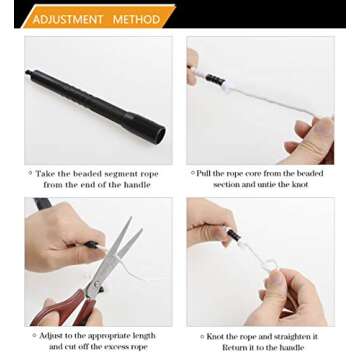 ADJUSTMENT METHOD

◦ Take the beaded segment rope from the end of the handle

◦ Pull the rope core from the beaded section and untie the knot

◦ Adjust to the appropriate length and cut off the excess rope

◦ Knot the rope and straighten it Return it to the handle