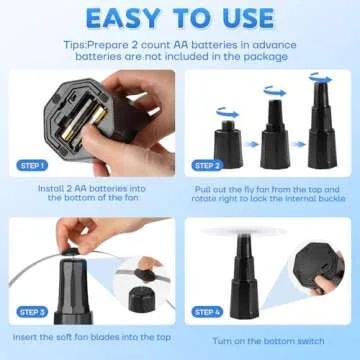 EASY TO USE

Tips:Prepare 2 count AA batteries in advance batteries are not included in the package

STEP 1

Install 2 AA batteries into the bottom of the fan

STEP 2

Pull out the fly fan from the top and rotate right to lock the internal buckle

STEP 3

Insert the soft fan blades into the top

STEP 4

Turn on the bottom switch