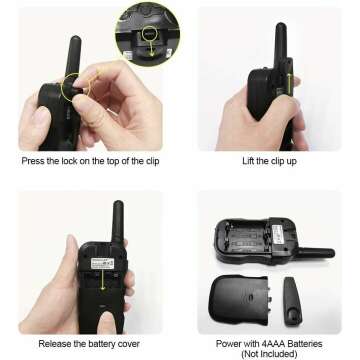 Press the lock on the top of the clip

Lift the clip up

Release the battery cover

Power with 4AAA Batteries
(Not Included)