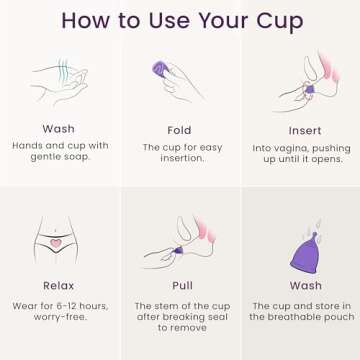 How to Use Your Cup

Wash
Hands and cup with gentle soap.

Fold
The cup for easy insertion.

Insert
Into vagina, pushing up until it opens.

Relax
Wear for 6-12 hours, worry-free.

Pull
The stem of the cup after breaking seal to remove

Wash
The cup and store in the breathable pouch