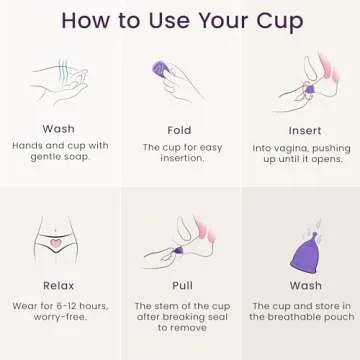 How to Use Your Cup

Wash
Hands and cup with gentle soap.

Fold
The cup for easy insertion.

Insert
Into vagina, pushing up until it opens.

Relax
Wear for 6-12 hours, worry-free.

Pull
The stem of the cup after breaking seal to remove

Wash
The cup and store in the breathable pouch