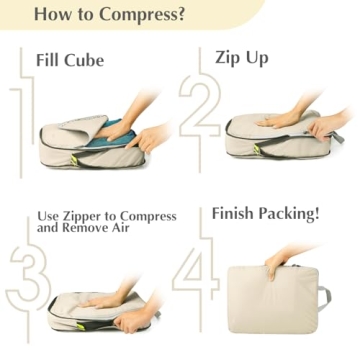 How to Compress?

1 Fill Cube

2 Zip Up

3 Use Zipper to Compress and Remove Air

4 Finish Packing!