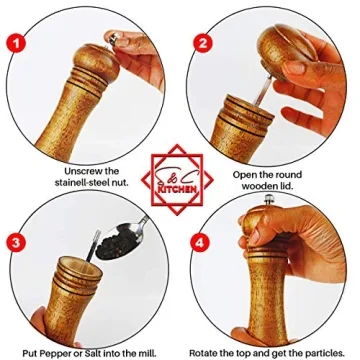 1

Unscrew the stainell-steel nut.

2

Open the round wooden lid.

S&C
KITCHEN

3

Put Pepper or Salt into the mill.

4

Rotate the top and get the particles.