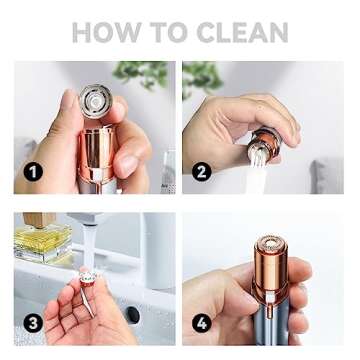 HOW TO CLEAN

1

2

3

4