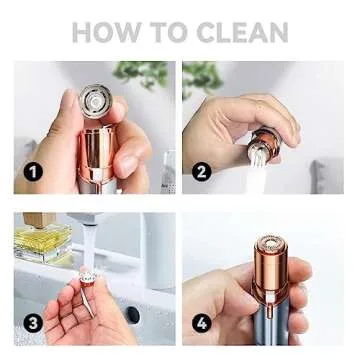 HOW TO CLEAN

1

2

3

4