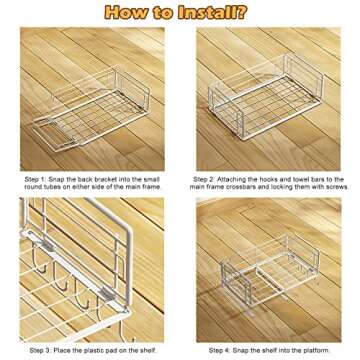 How to Install?

Step 1: Snap the back bracket into the small round tubes on either side of the main frame.

Step 2: Attaching the hooks and towel bars to the main frame crossbars and locking them with screws.

Step 3: Place the plastic pad on the shelf.

Step 4: Snap the shelf into the platform.