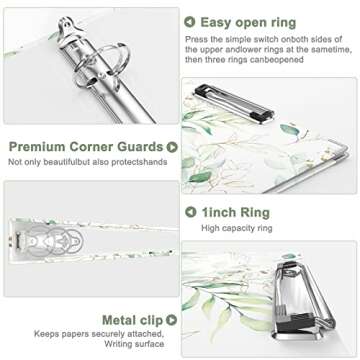 Easy open ring

Press the simple switch onboth sides of the upper andlower rings at the sametime, then three rings canbeopened

Premium Corner Guards

Not only beautifulbut also protectshands

1inch Ring

High capacity ring

Metal clip

Keeps papers securely attached, Writing surface