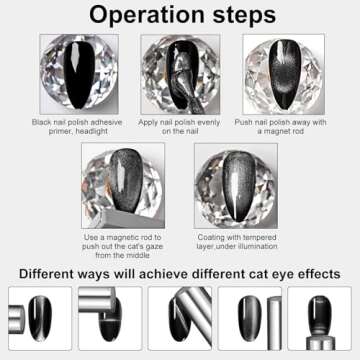 Operation steps

Black nail polish adhesive primer, headlight

Apply nail polish evenly on the nail

Push nail polish away with a magnet rod

Use a magnetic rod to push out the cat's gaze from the middle

Coating with tempered layer under illumination

Different ways will achieve different cat eye effects