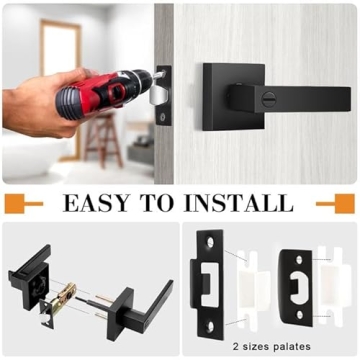 EASY TO INSTALL

2 sizes palates