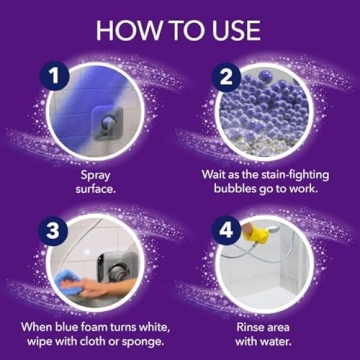 HOW TO USE

1

Spray surface.

2

Wait as the stain-fighting bubbles go to work.

3

When blue foam turns white, wipe with cloth or sponge.

4

Rinse area with water.