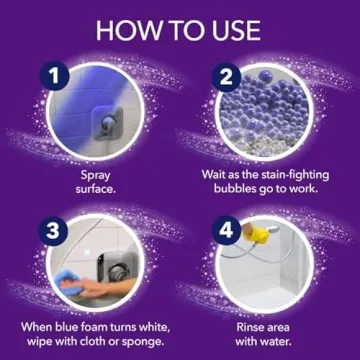 HOW TO USE

1

Spray surface.

2

Wait as the stain-fighting bubbles go to work.

3

When blue foam turns white, wipe with cloth or sponge.

4

Rinse area with water.